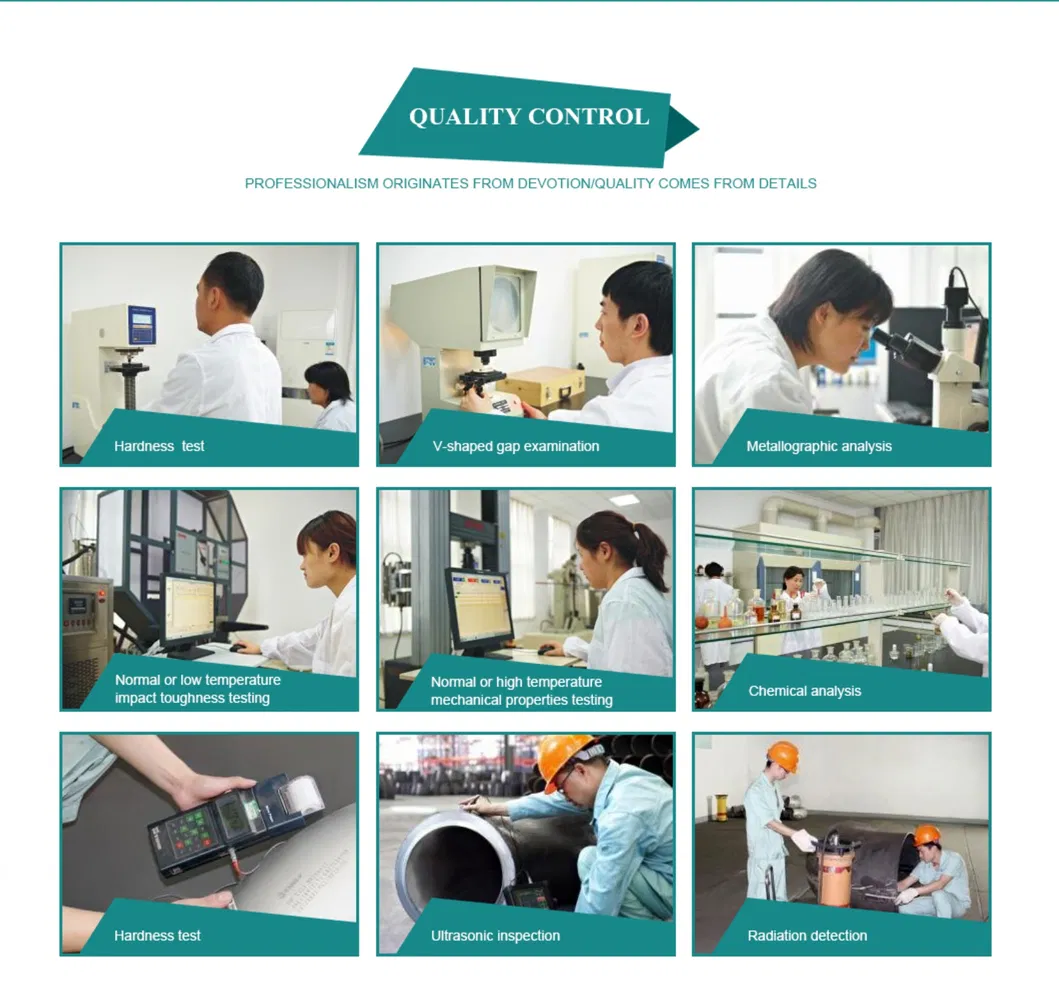 QUALITY CONTROL

PROFESSIONALISM ORIGINATES FROM DEVOTION/QUALITY COMES FROM DETAILS

Hardness test

V-shaped gap examination

Metallographic analysis

Normal or low temperature impact toughness testing

Normal or high temperature mechanical properties testing

Chemical analysis

Hardness test

Ultrasonic inspection

Radiation detection