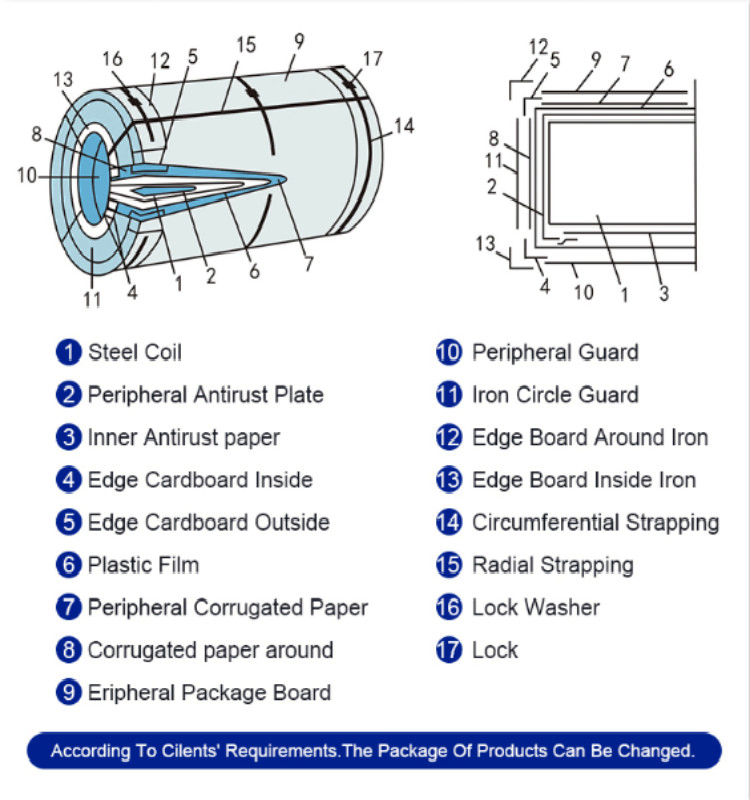 16 12 5 15 9 17
13
8
10
14
11 4 1 2 6 7

12 5 9 7 6
8
11
2
13
4 10 1 3

1 Steel Coil
2 Peripheral Antirust Plate
3 Inner Antirust paper
4 Edge Cardboard Inside
5 Edge Cardboard Outside
6 Plastic Film
7 Peripheral Corrugated Paper
8 Corrugated paper around
9 Eripheral Package Board

10 Peripheral Guard
11 Iron Circle Guard
12 Edge Board Around Iron
13 Edge Board Inside Iron
14 Circumferential Strapping
15 Radial Strapping
16 Lock Washer
17 Lock

According To Cilents' Requirements.The Package Of Products Can Be Changed.