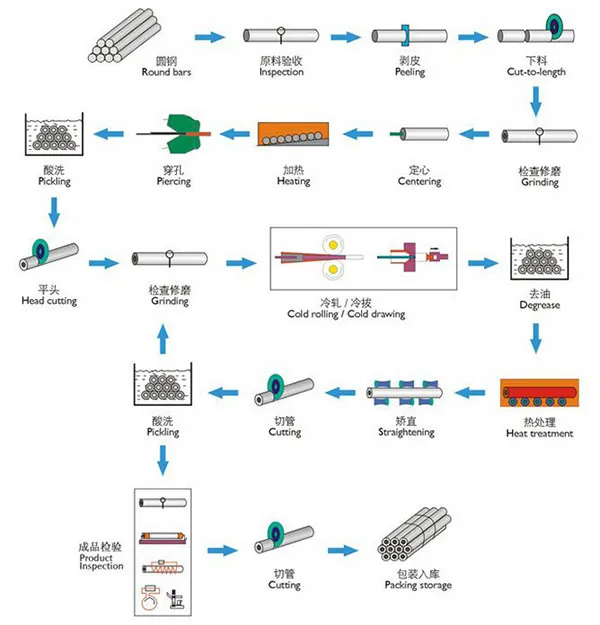 圆钢
Round bars

原料验收
Inspection

剥皮
Peeling

下料
Cut-to-length

检查修磨
Grinding

定心
Centering

加热
Heating

穿孔
Piercing

酸洗
Pickling

平头
Head cutting

检查修磨
Grinding

冷轧 / 冷拔
Cold rolling / Cold drawing

去油
Degrease

热处理
Heat treatment

矫直
Straightening

切管
Cutting

酸洗
Pickling

成品检验
Product Inspection

切管
Cutting

包装入库
Packing storage