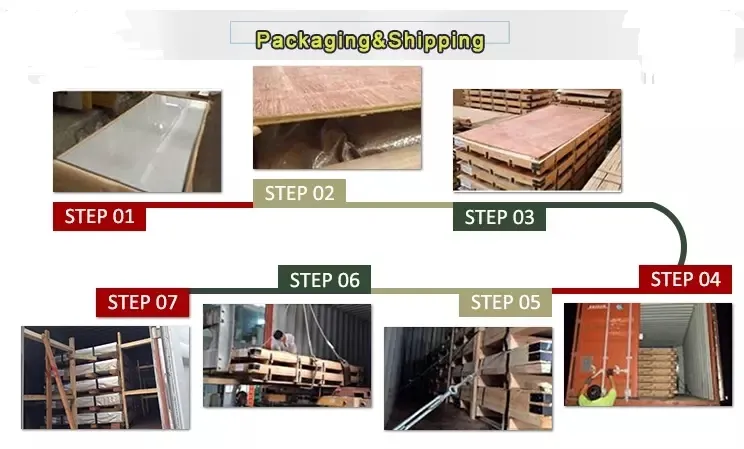 Packaging&Shipping

STEP 01

STEP 02

STEP 03

STEP 04

STEP 05

STEP 06

STEP 07