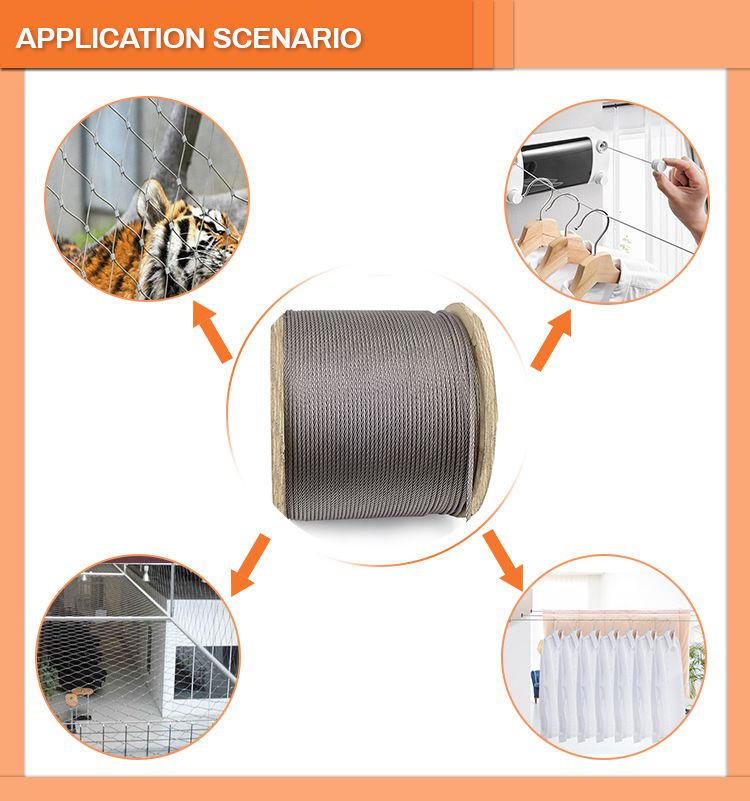 APPLICATION SCENARIO